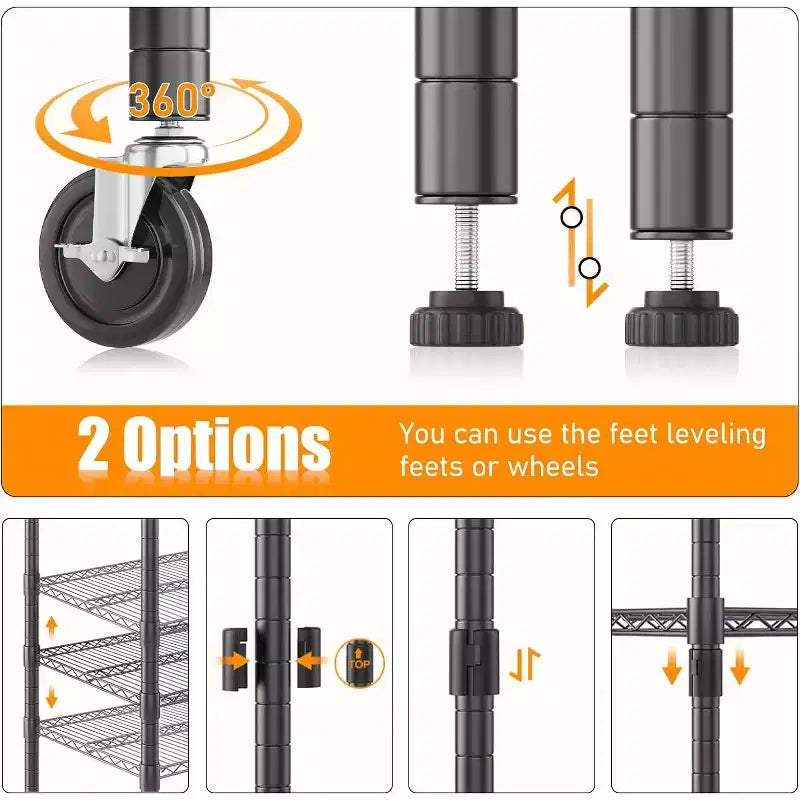 360°

2 Options

You can use the feet leveling feets or wheels

TOP